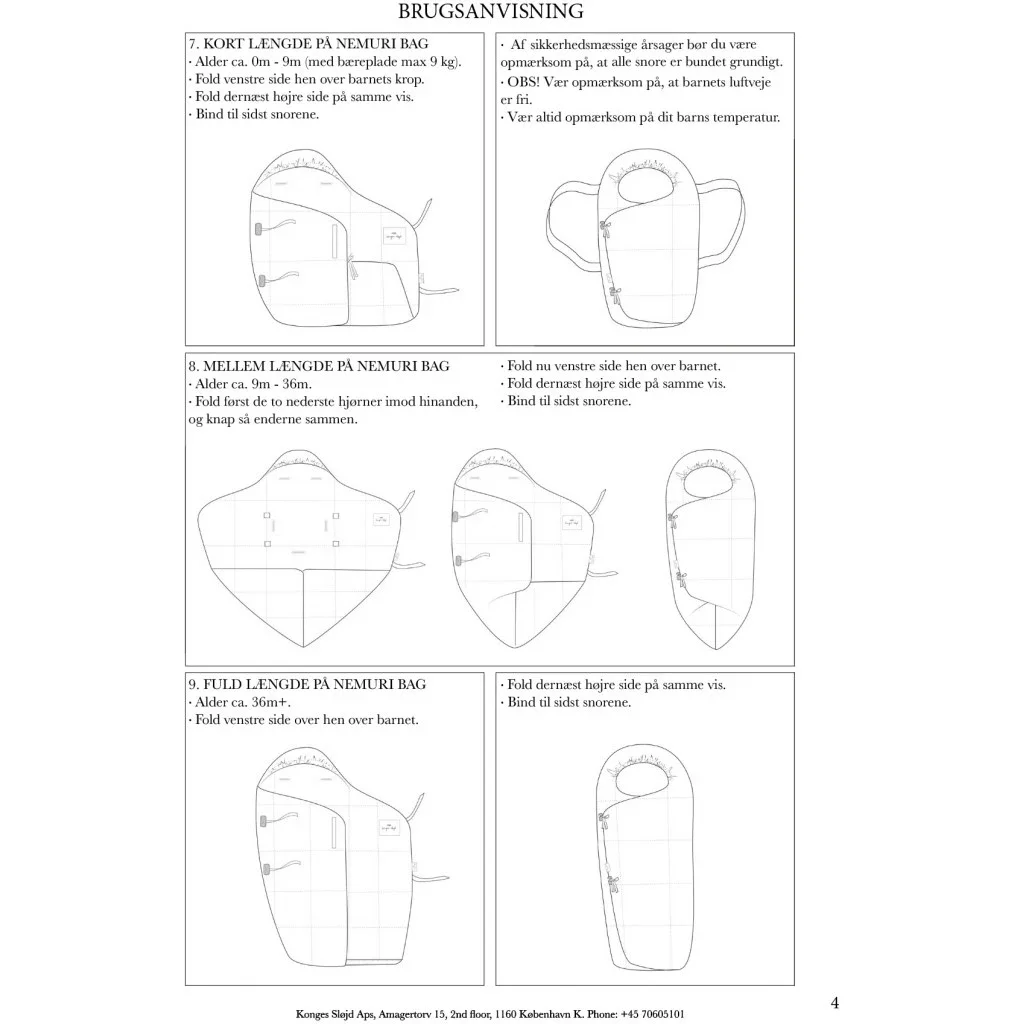 BRUGSANVISNING

7. KORT LÆNGDE PÅ NEMURI BAG
· Alder ca. 0m - 9m (med bæreplade max 9 kg).
· Fold venstre side hen over barnets krop.
· Fold dernæst højre side på samme vis.
· Bind til sidst snorene.

· Af sikkerhedsmæssige årsager bør du være opmærksom på, at alle snore er bundet grundigt.
· OBS! Vær opmærksom på, at barnets luftveje er fri.
· Vær altid opmærksom på dit barns temperatur.

8. MELLEM LÆNGDE PÅ NEMURI BAG
· Alder ca. 9m - 36m.
· Fold først de to nederste hjørner imod hinanden, og knap så enderne sammen.

· Fold nu venstre side hen over barnet.
· Fold dernæst højre side på samme vis.
· Bind til sidst snorene.

9. FULD LÆNGDE PÅ NEMURI BAG
· Alder ca. 36m+.
· Fold venstre side over hen over barnet.

· Fold dernæst højre side på samme vis.
· Bind til sidst snorene.

4

Konges Sløjd Aps, Amagertorv 15, 2nd floor, 1160 København K. Phone: +45 70605101