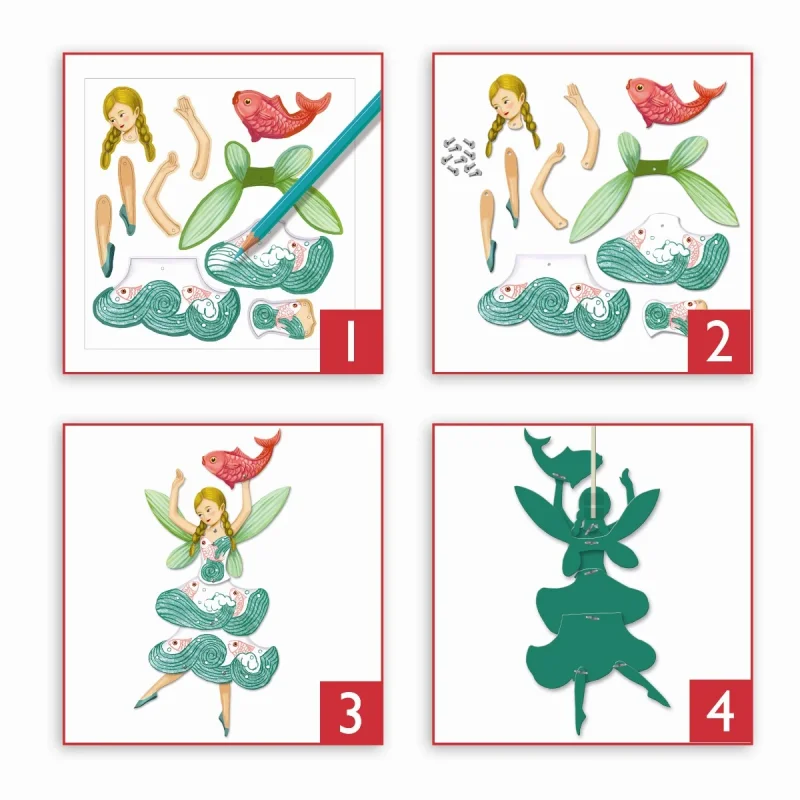 1

2

3

4